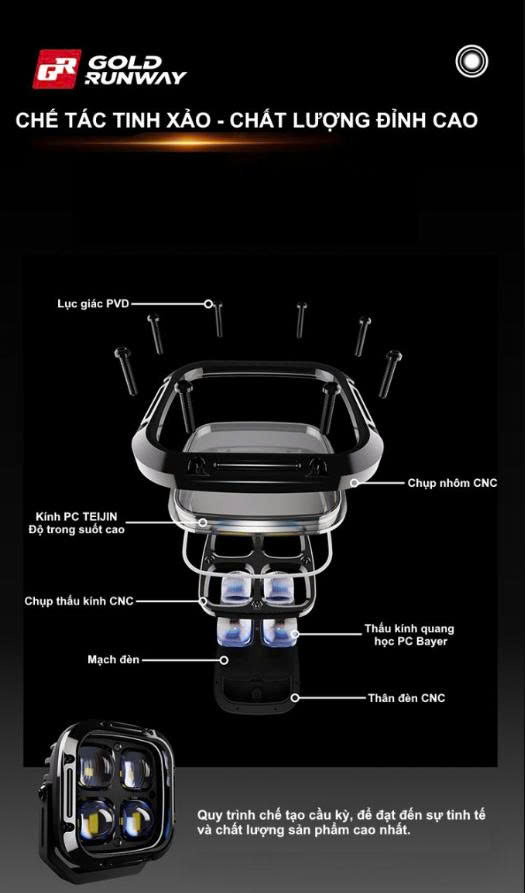 GR GOLD RUNWAY

CHẾ TÁC TINH XẢO - CHẤT LƯỢNG ĐỈNH CAO

Lục giác PVD

Chụp nhôm CNC

Kính PC TEIJIN
Độ trong suốt cao

Chụp thấu kính CNC

Thấu kính quang học PC Bayer

Mạch đèn

Thân đèn CNC

Quy trình chế tạo cầu kỳ, để đạt đến sự tinh tế và chất lượng sản phẩm cao nhất.