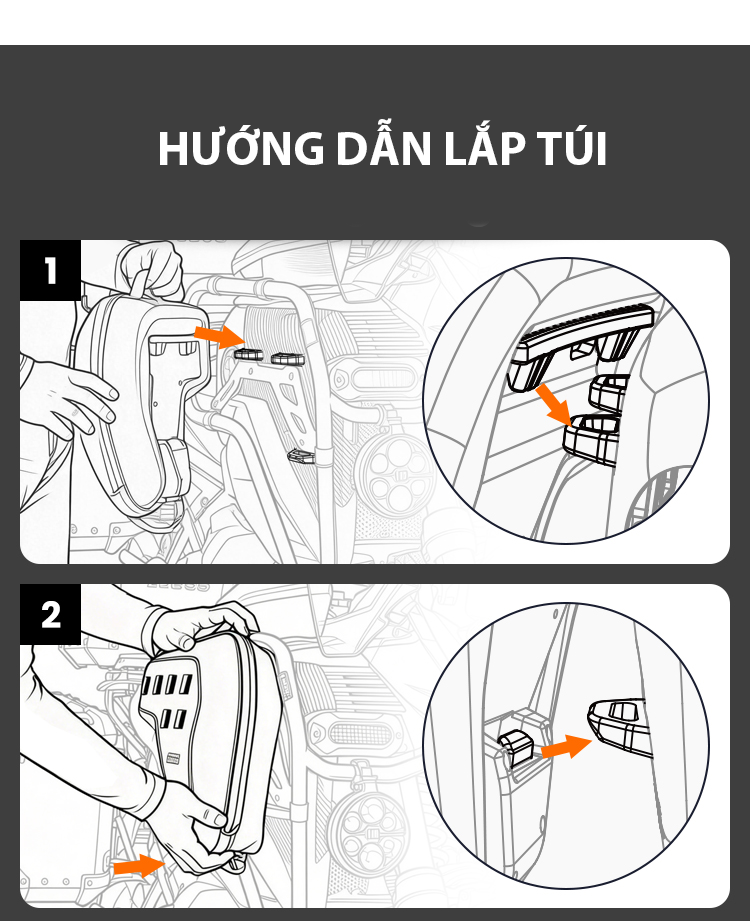 HƯỚNG DẪN LẮP TÚI

1

2